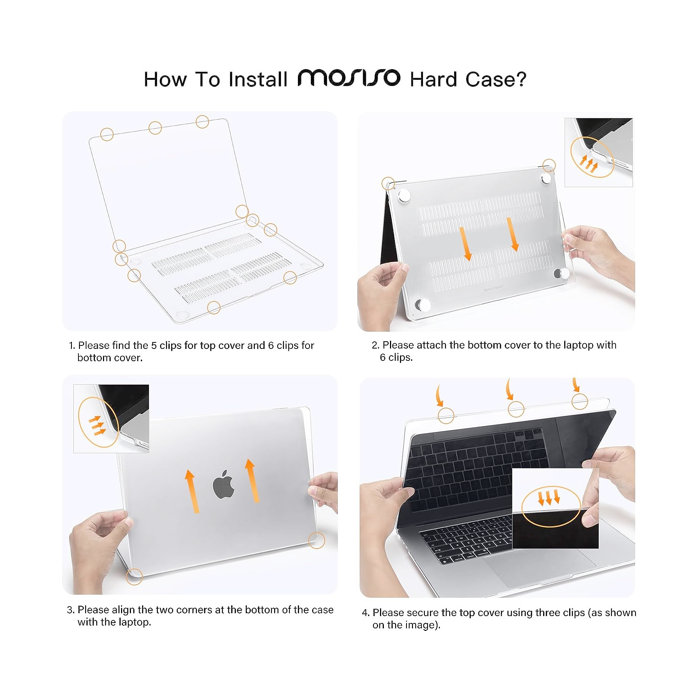 How To Install MOSISO Hard Case?

1. Please find the 5 clips for top cover and 6 clips for bottom cover.

2. Please attach the bottom cover to the laptop with 6 clips.

3. Please align the two corners at the bottom of the case with the laptop.

4. Please secure the top cover using three clips (as shown on the image).